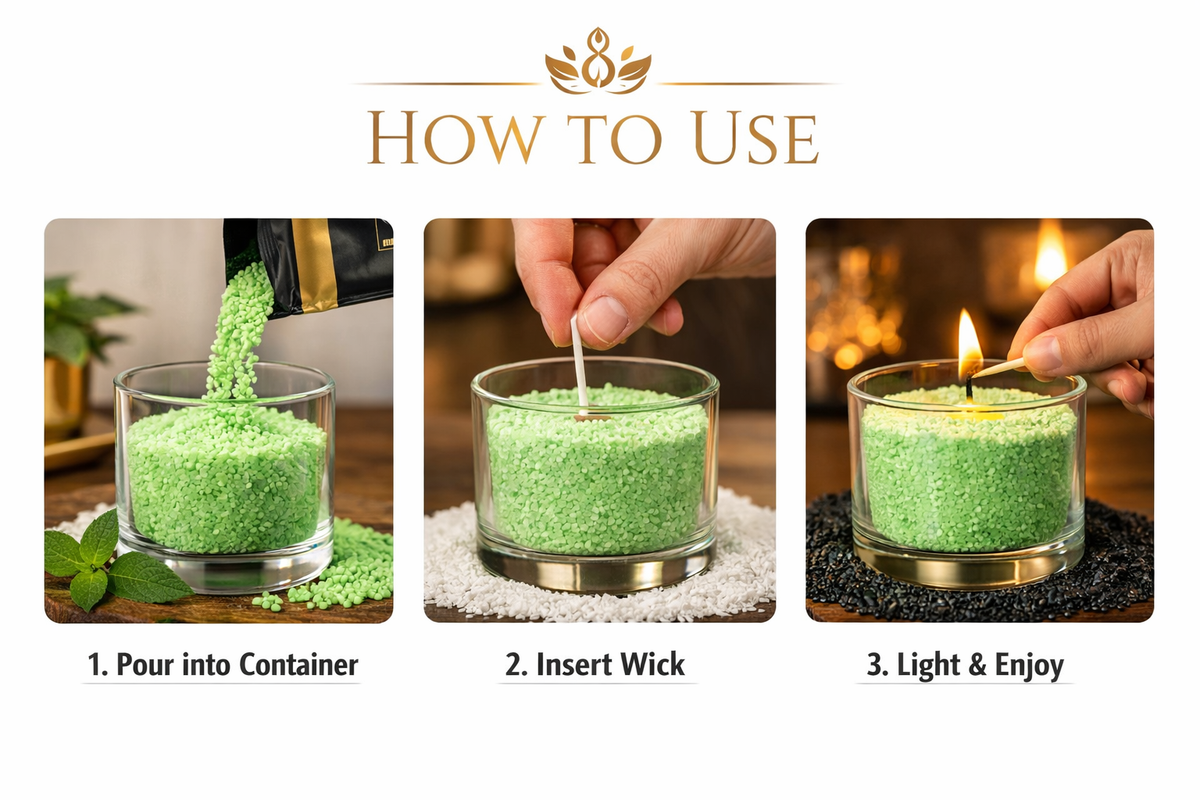 HOW TO USE

1. Pour into Container

2. Insert Wick

3. Light & Enjoy